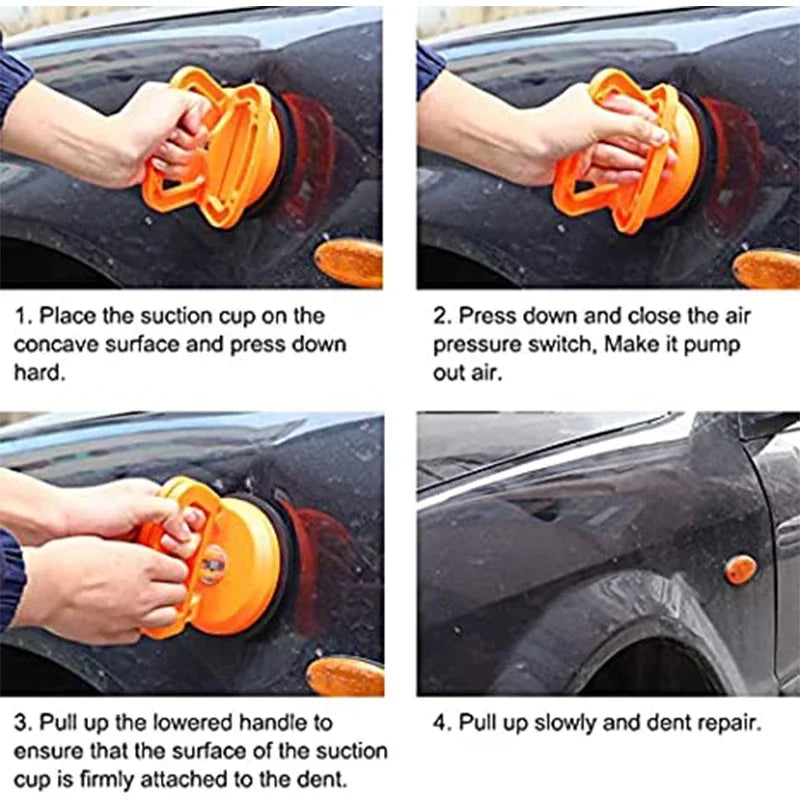 1. Place the suction cup on the concave surface and press down hard.

2. Press down and close the air pressure switch, Make it pump out air.

3. Pull up the lowered handle to ensure that the surface of the suction cup is firmly attached to the dent.

4. Pull up slowly and dent repair.